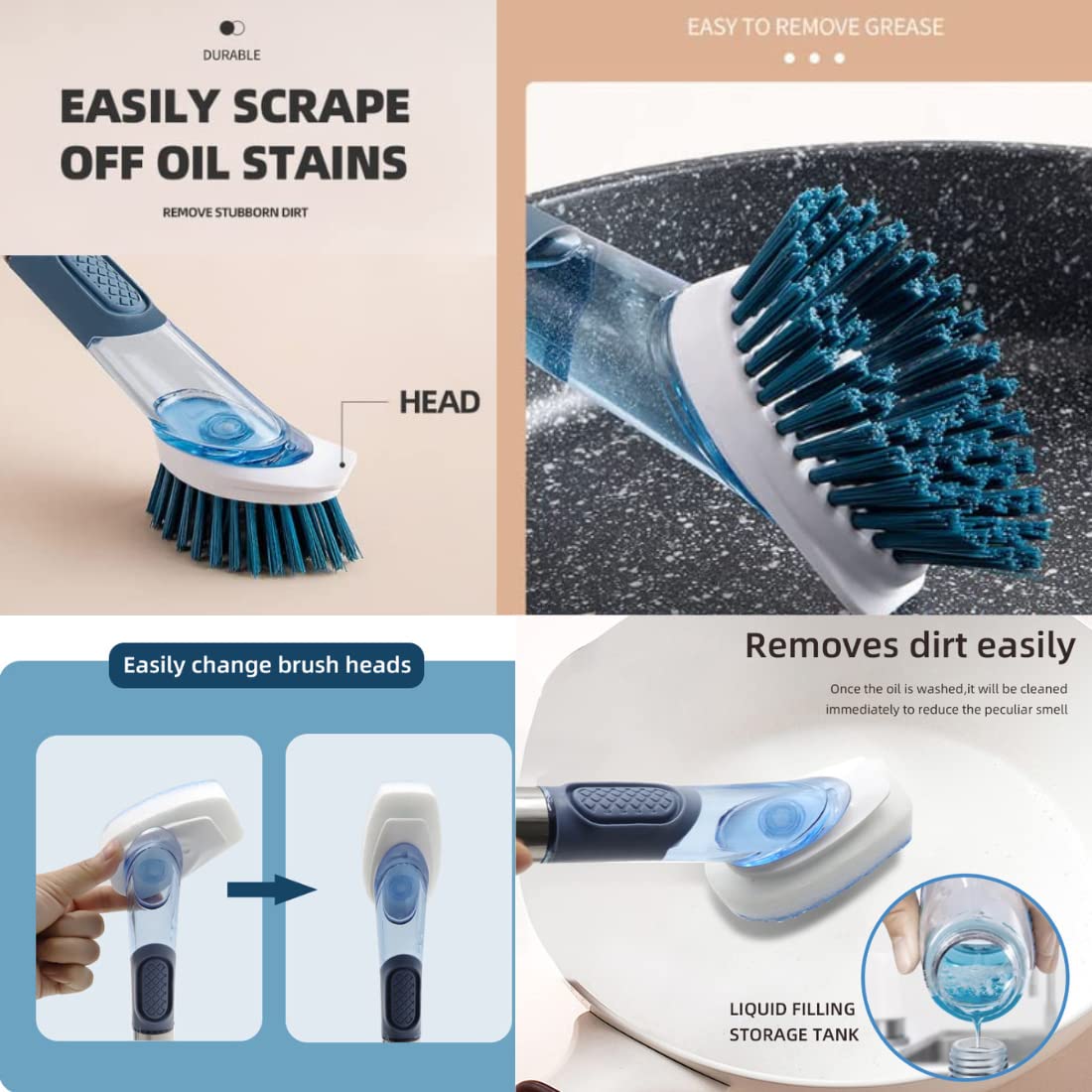 DURABLE

EASILY SCRAPE OFF OIL STAINS

REMOVE STUBBORN DIRT

HEAD

EASY TO REMOVE GREASE

Easily change brush heads

Removes dirt easily

Once the oil is washed,it will be cleaned immediately to reduce the peculiar smell

LIQUID FILLING STORAGE TANK